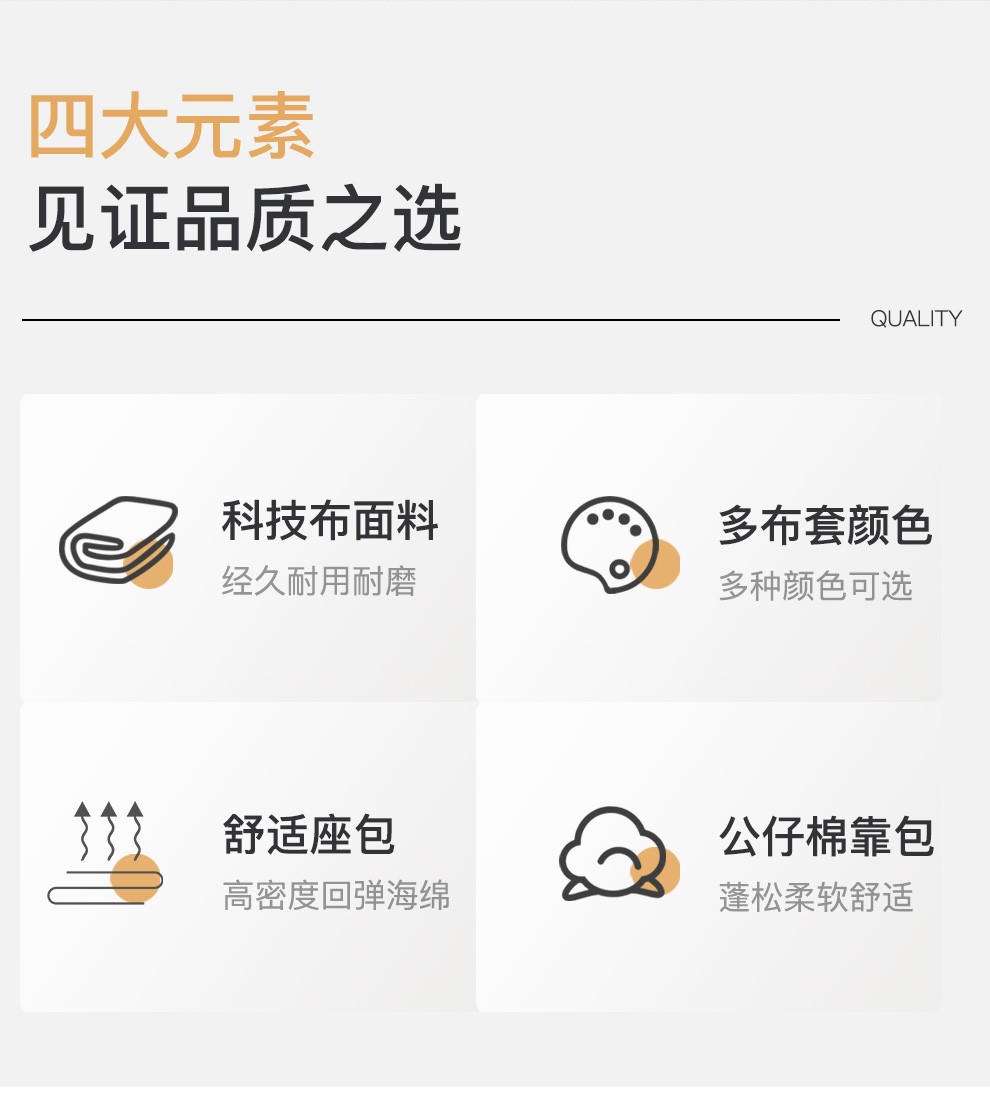 四大元素
见证品质之选

QUALITY

科技布面料
经久耐用耐磨

多布套颜色
多种颜色可选

舒适座包
高密度回弹海绵

公仔棉靠包
蓬松柔软舒适