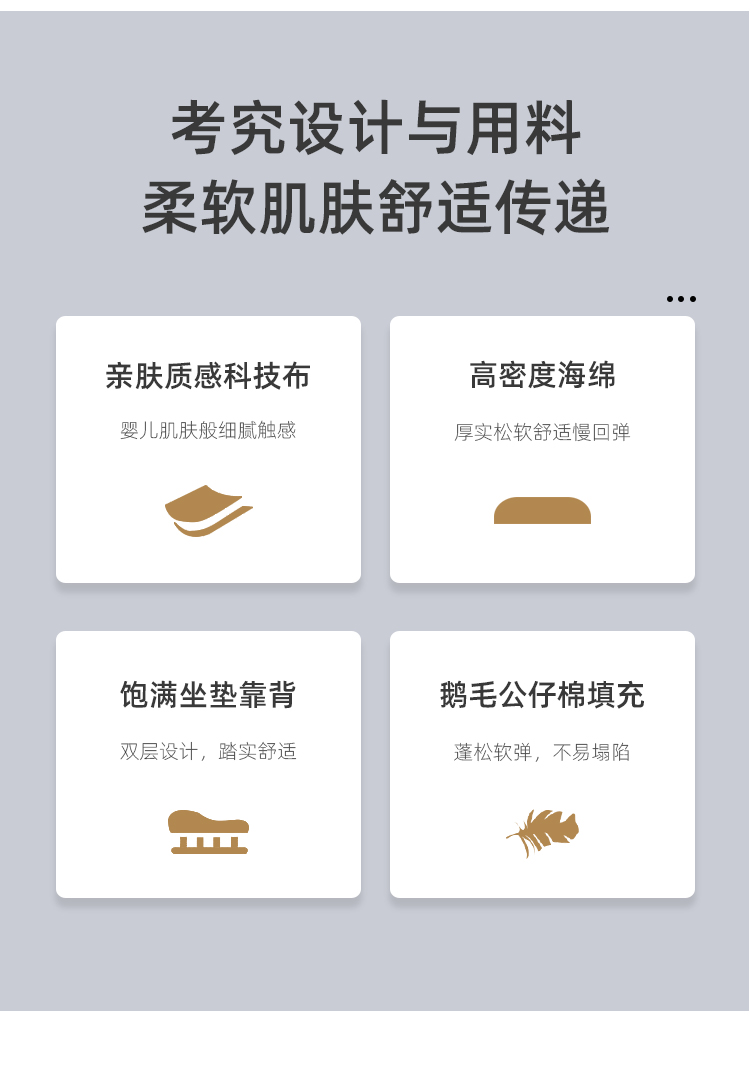 考究设计与用料
柔软肌肤舒适传递

亲肤质感科技布

婴儿肌肤般细腻触感

高密度海绵

厚实松软舒适慢回弹

饱满坐垫靠背

双层设计，踏实舒适

鹅毛公仔棉填充

蓬松软弹，不易塌陷